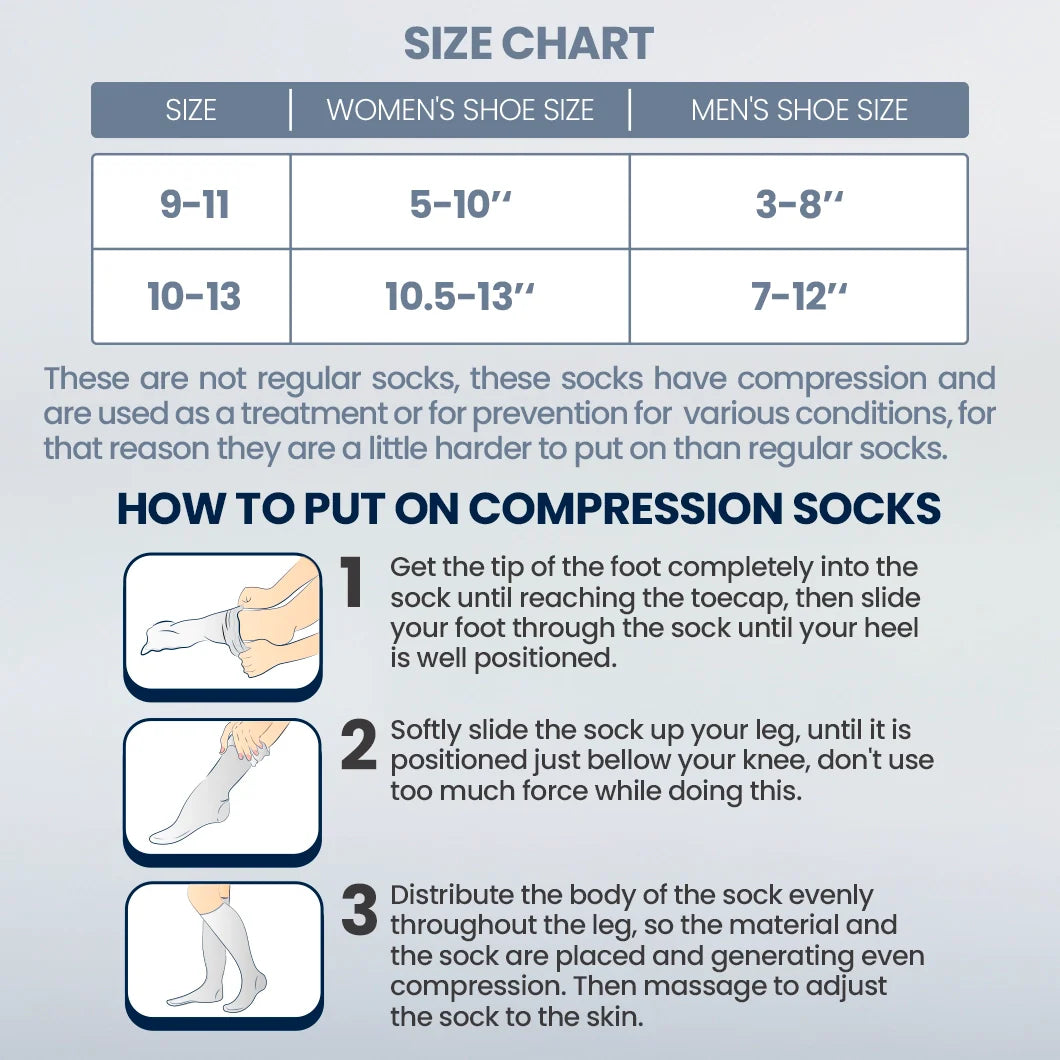 SIZE CHART

| SIZE | WOMEN'S SHOE SIZE | MEN'S SHOE SIZE |
|---|---|---|
| 9-11 | 5-10'' | 3-8'' |
| 10-13 | 10.5-13'' | 7-12'' |

These are not regular socks, these socks have compression and are used as a treatment or for prevention for various conditions, for that reason they are a little harder to put on than regular socks.

HOW TO PUT ON COMPRESSION SOCKS

1 Get the tip of the foot completely into the sock until reaching the toecap, then slide your foot through the sock until your heel is well positioned.

2 Softly slide the sock up your leg, until it is positioned just bellow your knee, don't use too much force while doing this.

3 Distribute the body of the sock evenly throughout the leg, so the material and the sock are placed and generating even compression. Then massage to adjust the sock to the skin.